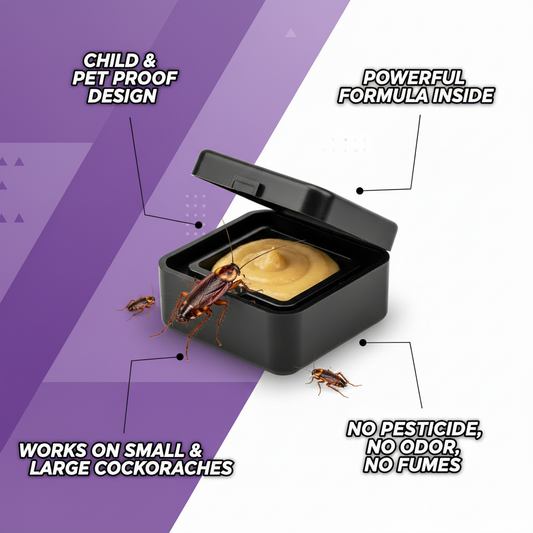 CHILD & PET PROOF DESIGN

POWERFUL FORMULA INSIDE

WORKS ON SMALL & LARGE COCKORACHES

NO PESTICIDE, NO ODOR, NO FUMES